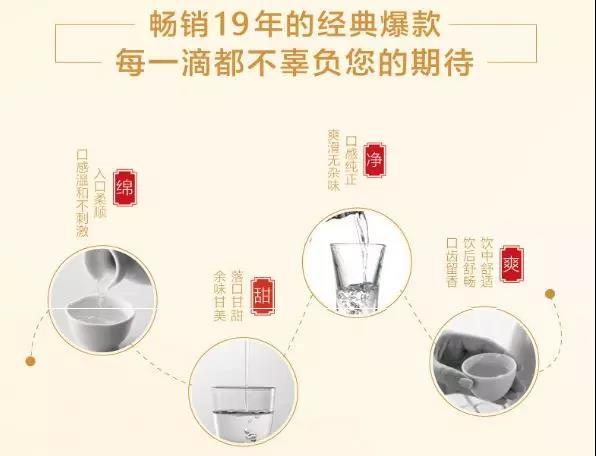 畅销19年的经典爆款
每一滴都不辜负您的期待

绵
入口柔顺
口感温和不刺激

甜
落口甘甜
余味甘美

净
口感纯正
爽滑无杂味

爽
饮中舒适
饮后舒畅
口齿留香