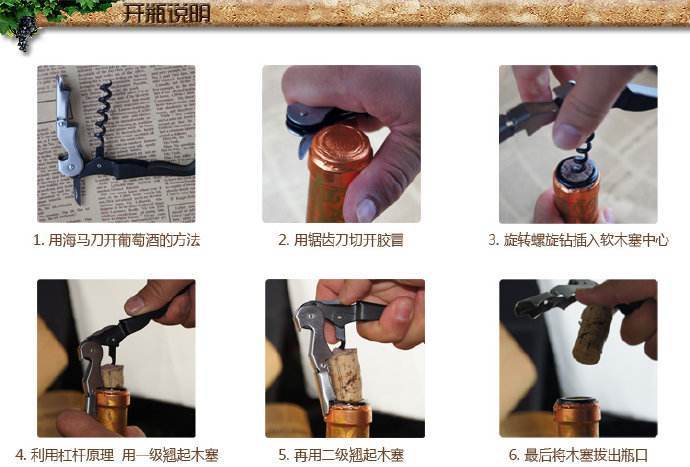 开瓶说明

1. 用海马刀开葡萄酒的方法

2. 用锯齿刀切开胶冒

3. 旋转螺旋钻插入软木塞中心

4. 利用杠杆原理 用一级翘起木塞

5. 再用二级翘起木塞

6. 最后将木塞拔出瓶口