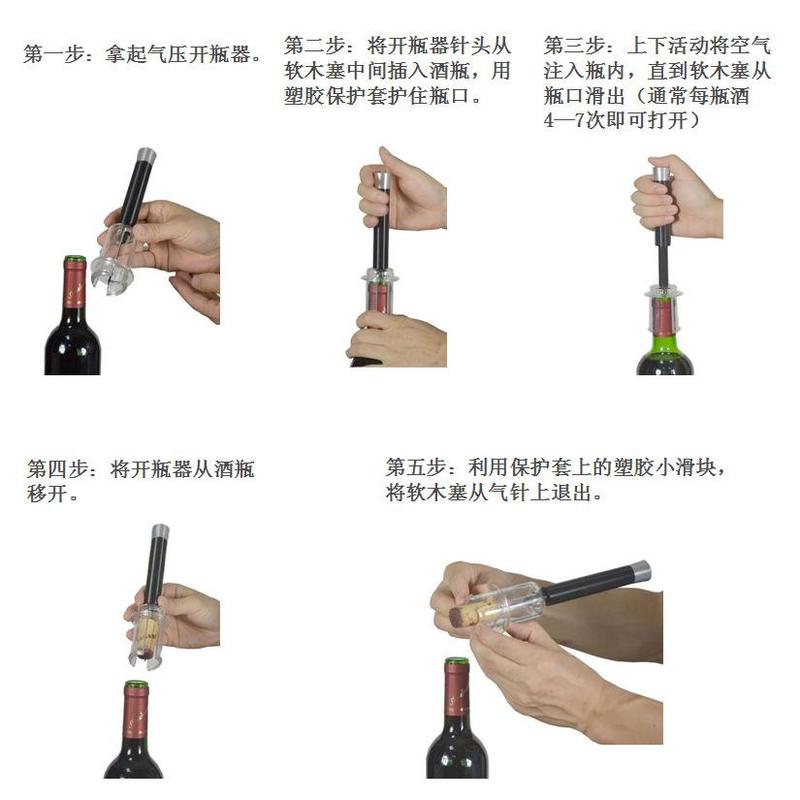 第一步：拿起气压开瓶器。

第二步：将开瓶器针头从软木塞中间插入酒瓶，用塑胶保护套护住瓶口。

第三步：上下活动将空气注入瓶内，直到软木塞从瓶口滑出（通常每瓶酒4—7次即可打开）

第四步：将开瓶器从酒瓶移开。

第五步：利用保护套上的塑胶小滑块，将软木塞从气针上退出。