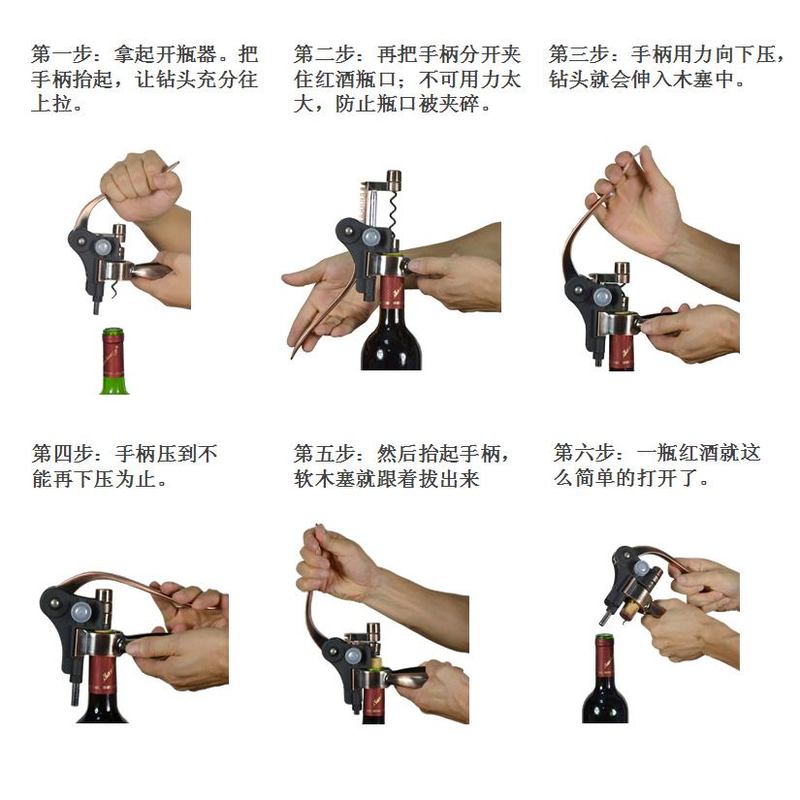 第一步：拿起开瓶器。把手柄抬起，让钻头充分往上拉。

第二步：再把手柄分开夹住红酒瓶口；不可用力太大，防止瓶口被夹碎。

第三步：手柄用力向下压，钻头就会伸入木塞中。

第四步：手柄压到不能再下压为止。

第五步：然后抬起手柄，软木塞就跟着拔出来

第六步：一瓶红酒就这么简单的打开了。