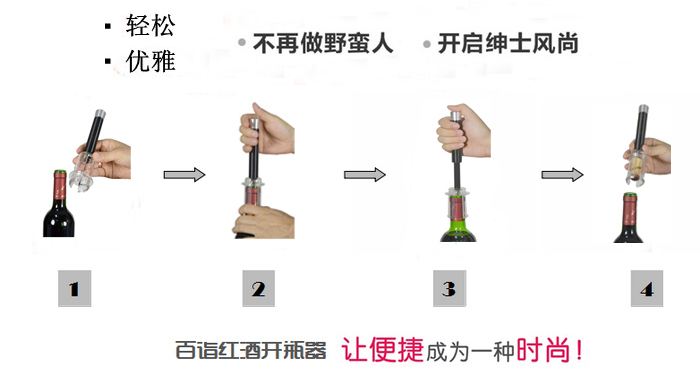 ▪ 轻松
▪ 优雅

• 不再做野蛮人 • 开启绅士风尚

1

2

3

4

百诣红酒开瓶器 让便捷成为一种时尚！